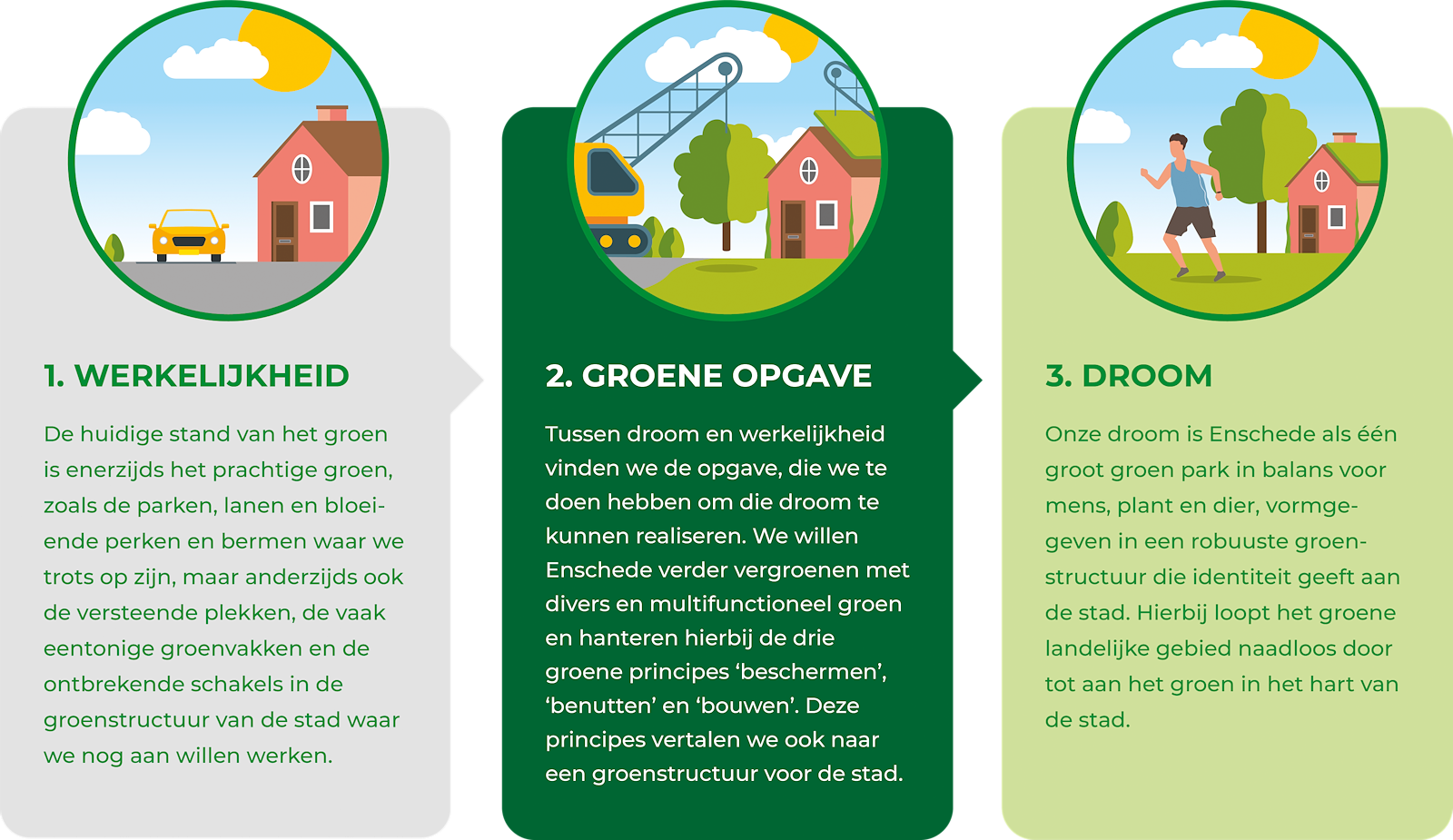 1. WERKELIJKHEID

De huidige stand van het groen is enerzijds het prachtige groen, zoals de parken, lanen en bloeiende perken en bermen waar we trots op zijn, maar anderzijds ook de versteende plekken, de vaak eentonige groenvakken en de ontbrekende schakels in de groenstructuur van de stad waar we nog aan willen werken.

2. GROENE OPGAVE

Tussen droom en werkelijkheid vinden we de opgave, die we te doen hebben om die droom te kunnen realiseren. We willen Enschede verder vergroenen met divers en multifunctioneel groen en hanteren hierbij de drie groene principes ‘beschermen’, ‘benutten’ en ‘bouwen’. Deze principes vertalen we ook naar een groenstructuur voor de stad.

3. DROOM

Onze droom is Enschede als één groot groen park in balans voor mens, plant en dier, vormgegeven in een robuuste groenstructuur die identiteit geeft aan de stad. Hierbij loopt het groene landelijke gebied naadloos door tot aan het groen in het hart van de stad.